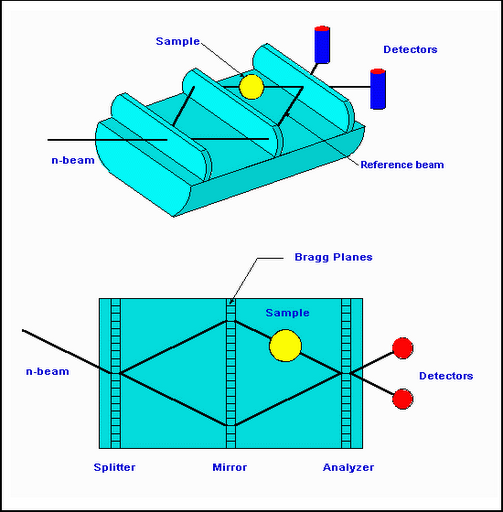 Sample

Detectors

n-beam

Reference beam

Bragg Planes

Sample

n-beam

Detectors

Splitter

Mirror

Analyzer